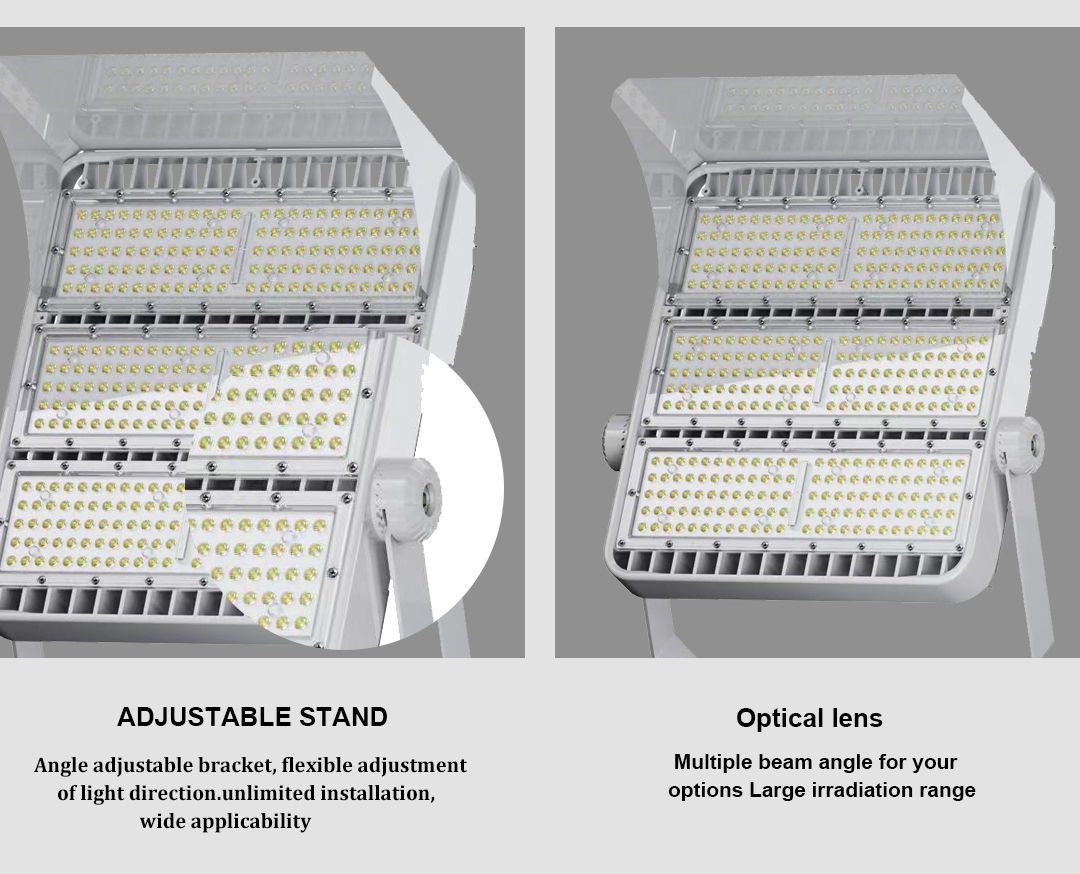 ADJUSTABLE STAND

Angle adjustable bracket, flexible adjustment of light direction.unlimited installation, wide applicability

Optical lens

Multiple beam angle for your options Large irradiation range