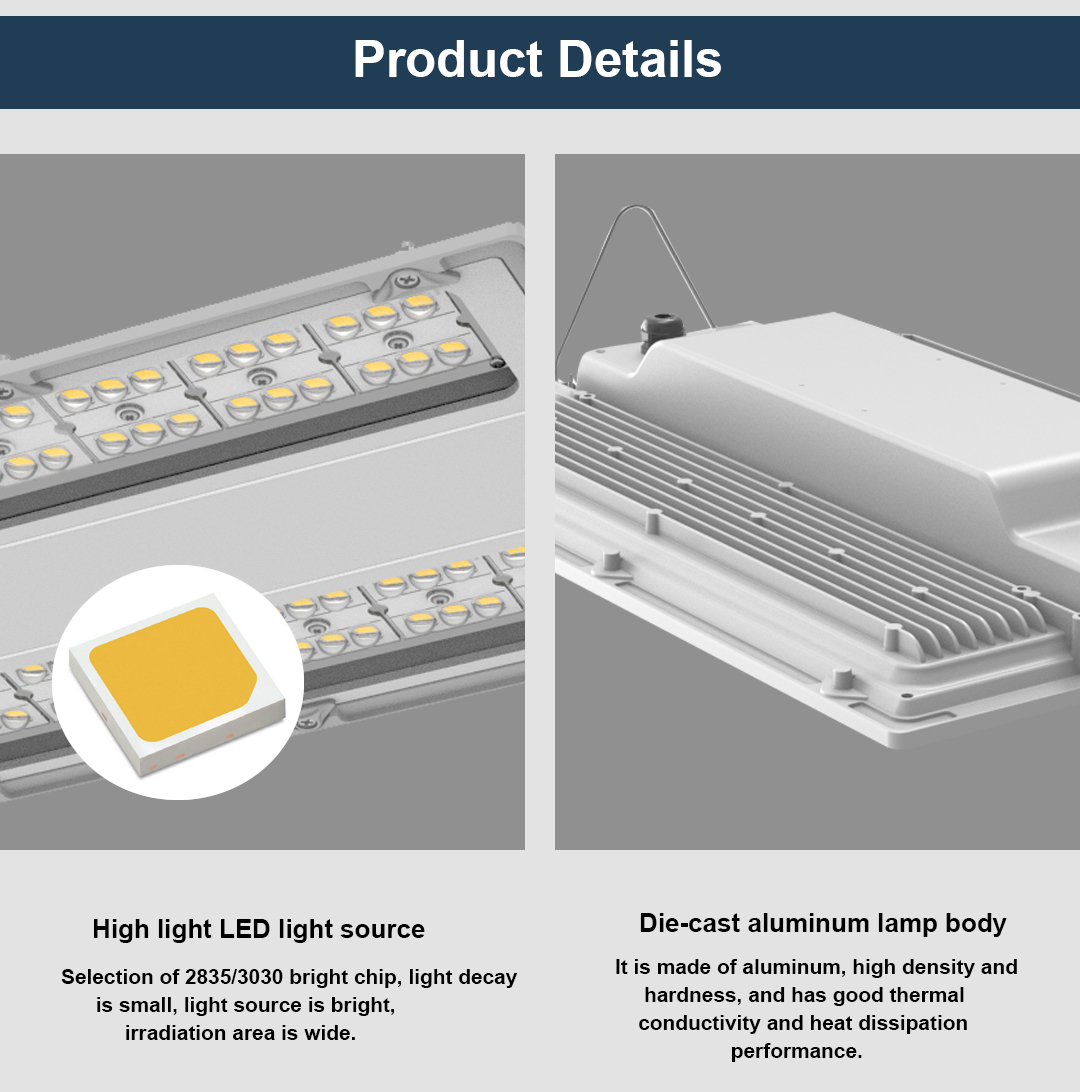 Product Details

High light LED light source

Selection of 2835/3030 bright chip, light decay is small, light source is bright, irradiation area is wide.

Die-cast aluminum lamp body

It is made of aluminum, high density and hardness, and has good thermal conductivity and heat dissipation performance.