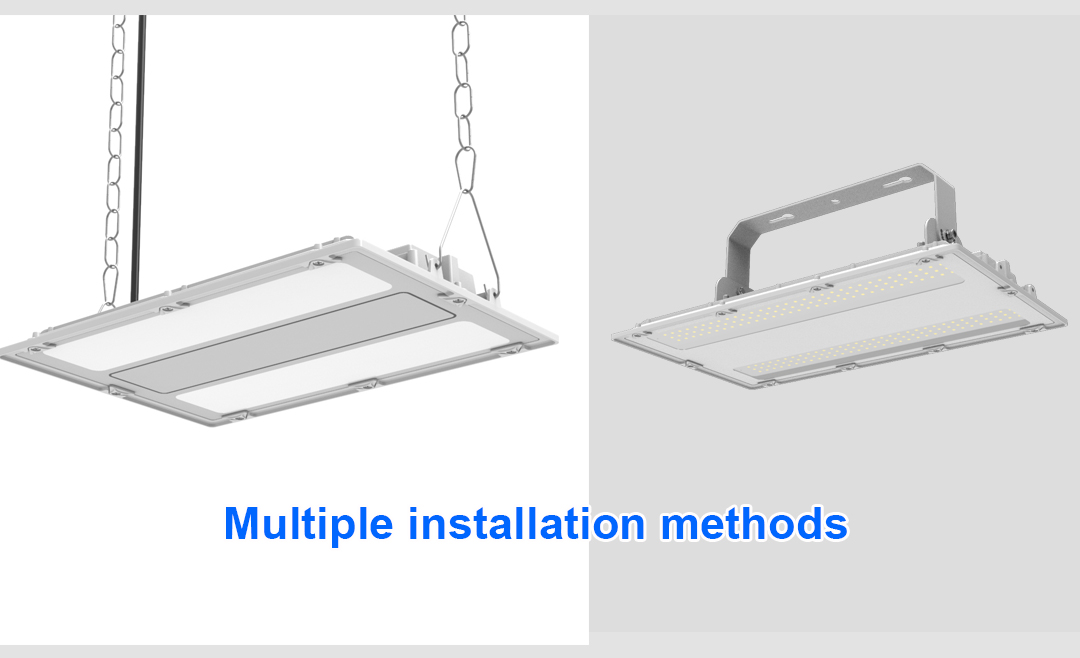 Multiple installation methods