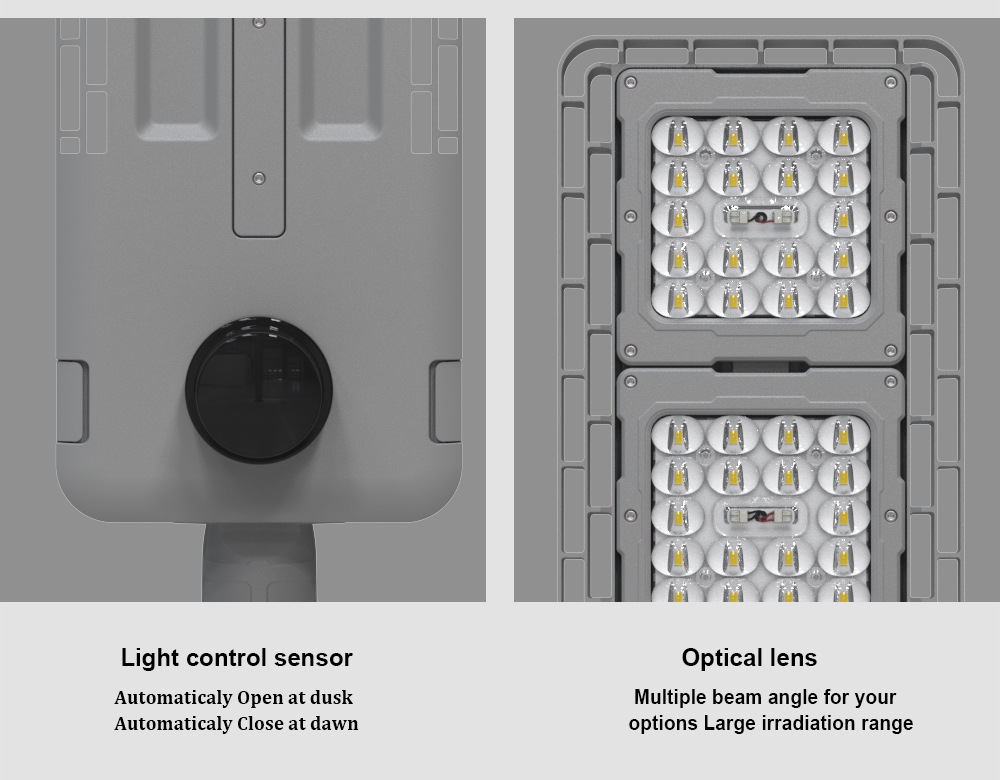 Light control sensor

Automaticaly Open at dusk
Automaticaly Close at dawn

Optical lens

Multiple beam angle for your options Large irradiation range