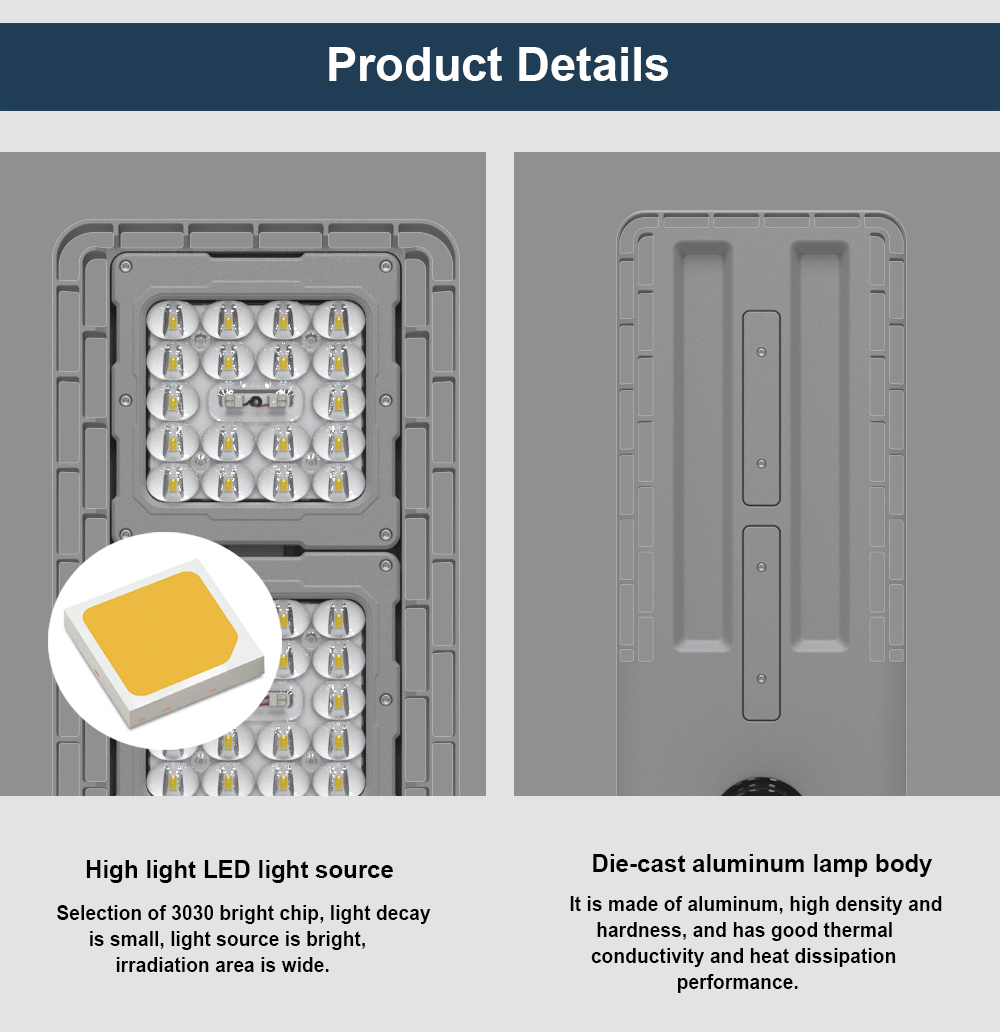 Product Details

High light LED light source

Selection of 3030 bright chip, light decay is small, light source is bright, irradiation area is wide.

Die-cast aluminum lamp body

It is made of aluminum, high density and hardness, and has good thermal conductivity and heat dissipation performance.