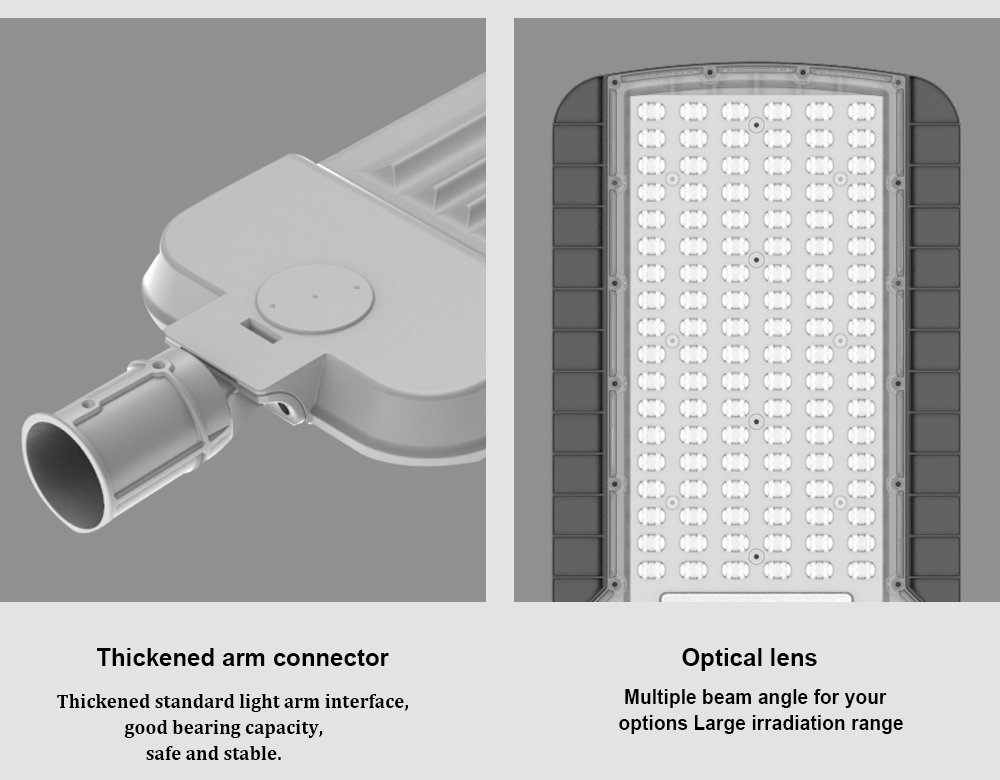 Thickened arm connector

Thickened standard light arm interface, good bearing capacity, safe and stable.

Optical lens

Multiple beam angle for your options Large irradiation range