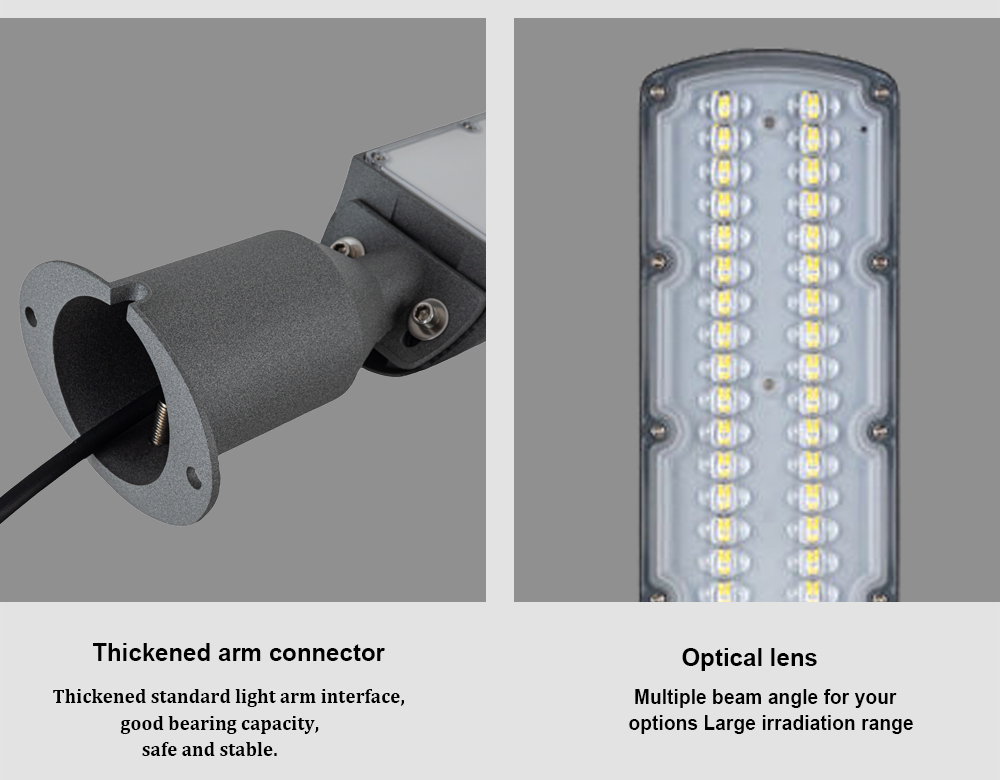 Thickened arm connector

Thickened standard light arm interface, good bearing capacity, safe and stable.

Optical lens

Multiple beam angle for your options Large irradiation range