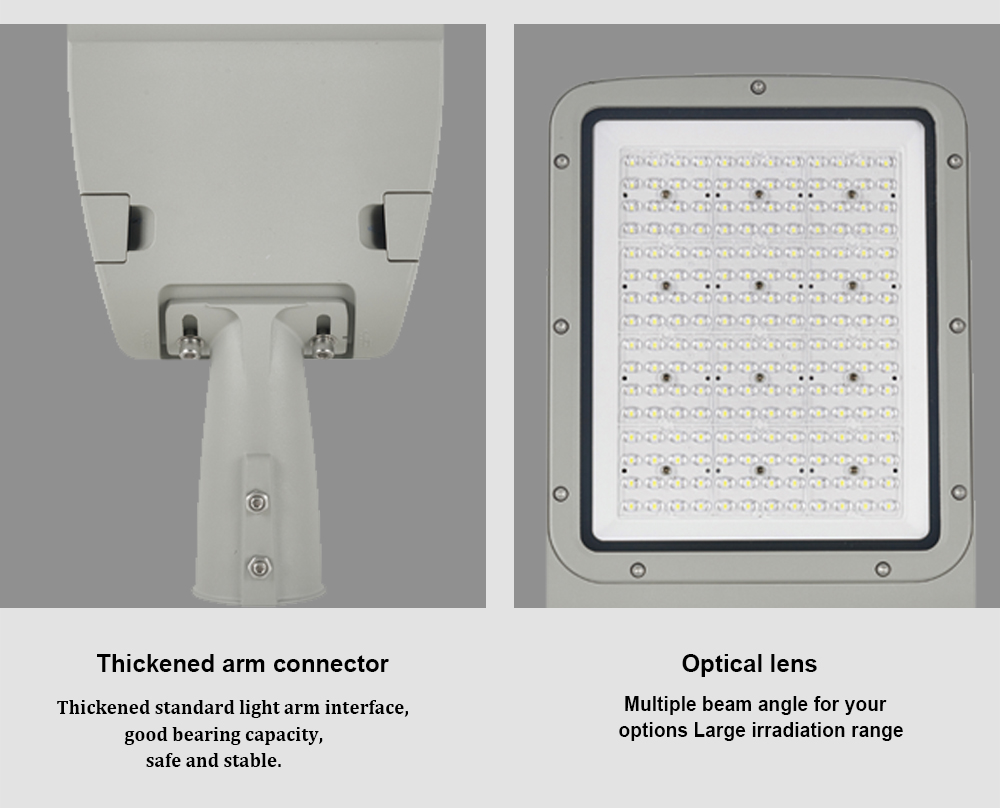 Thickened arm connector

Thickened standard light arm interface, good bearing capacity, safe and stable.

Optical lens

Multiple beam angle for your options Large irradiation range