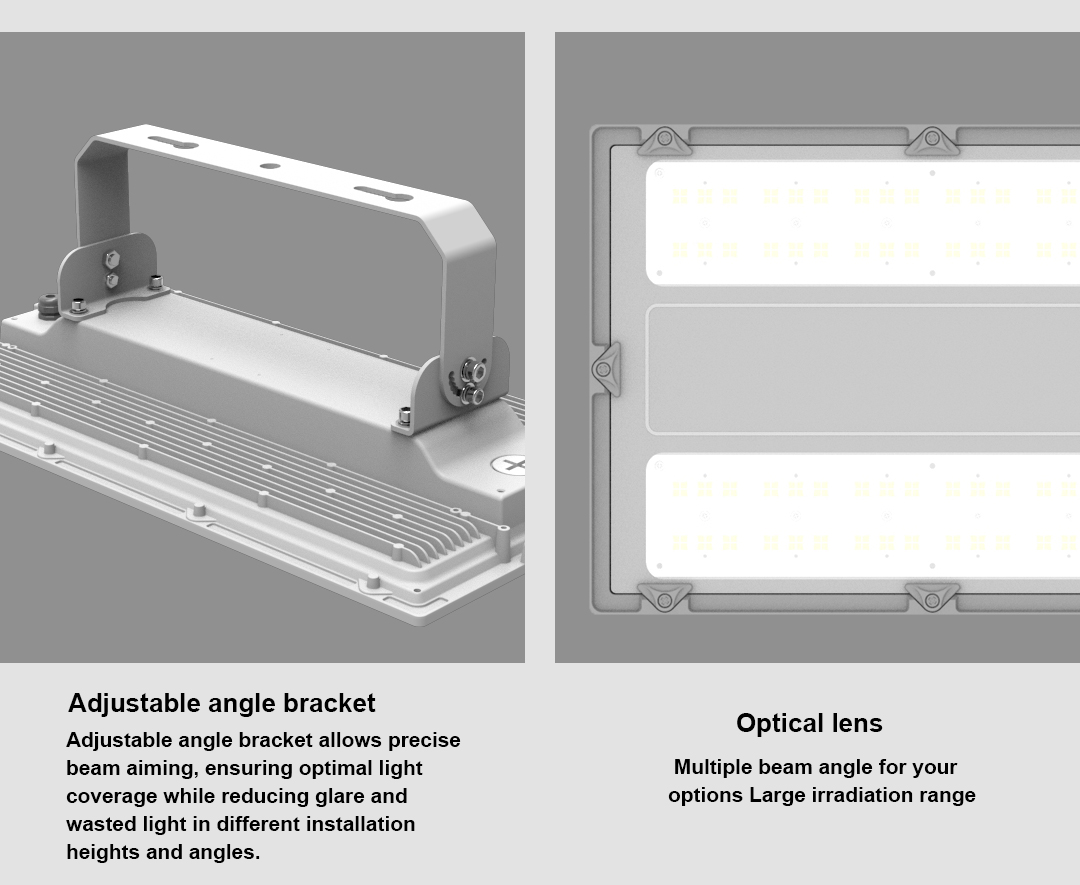 Adjustable angle bracket

Adjustable angle bracket allows precise beam aiming, ensuring optimal light coverage while reducing glare and wasted light in different installation heights and angles.

Optical lens

Multiple beam angle for your options Large irradiation range