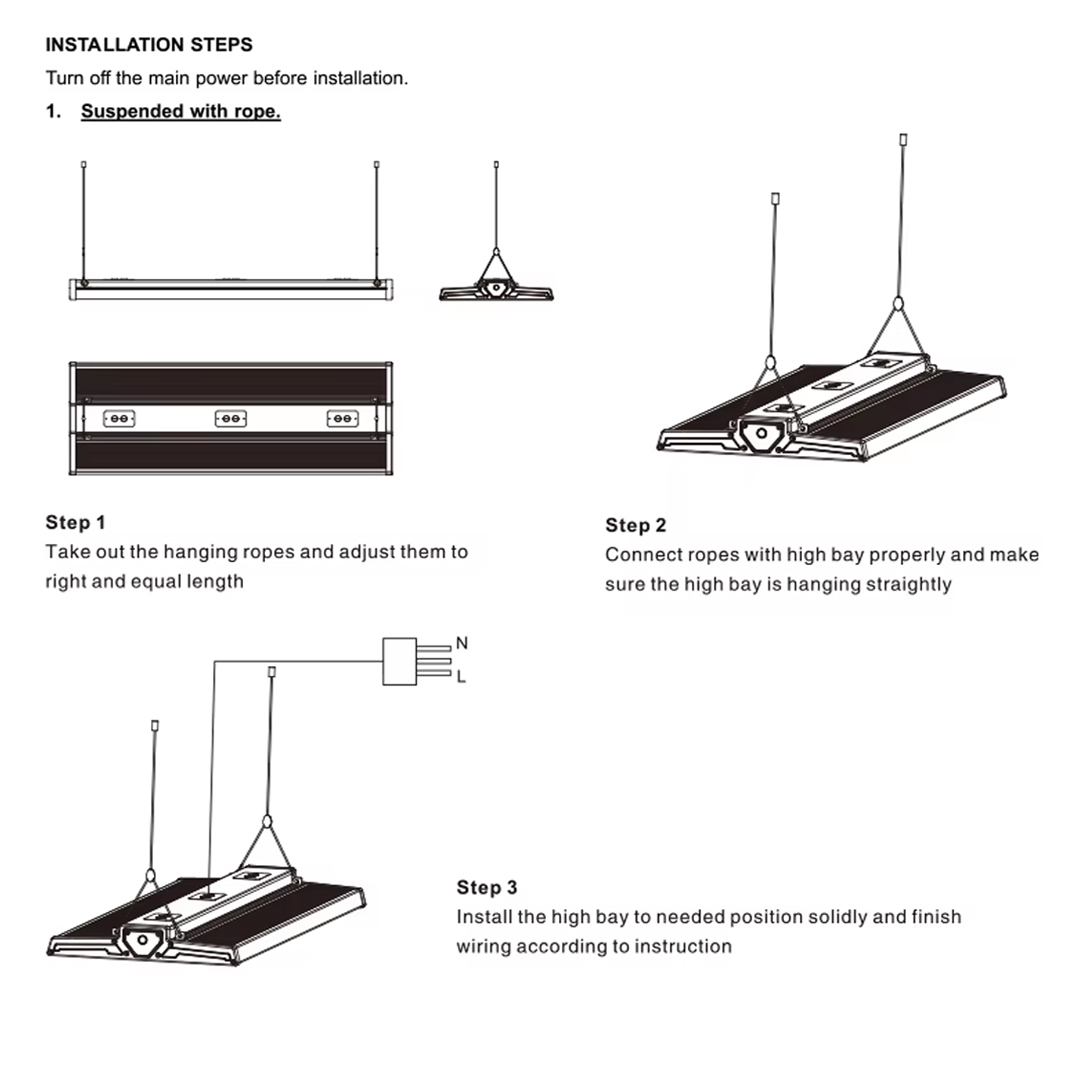 INSTALLATION STEPS

Turn off the main power before installation.

1. Suspended with rope.

Step 1
Take out the hanging ropes and adjust them to right and equal length

Step 2
Connect ropes with high bay properly and make sure the high bay is hanging straightly

N
L

Step 3
Install the high bay to needed position solidly and finish wiring according to instruction